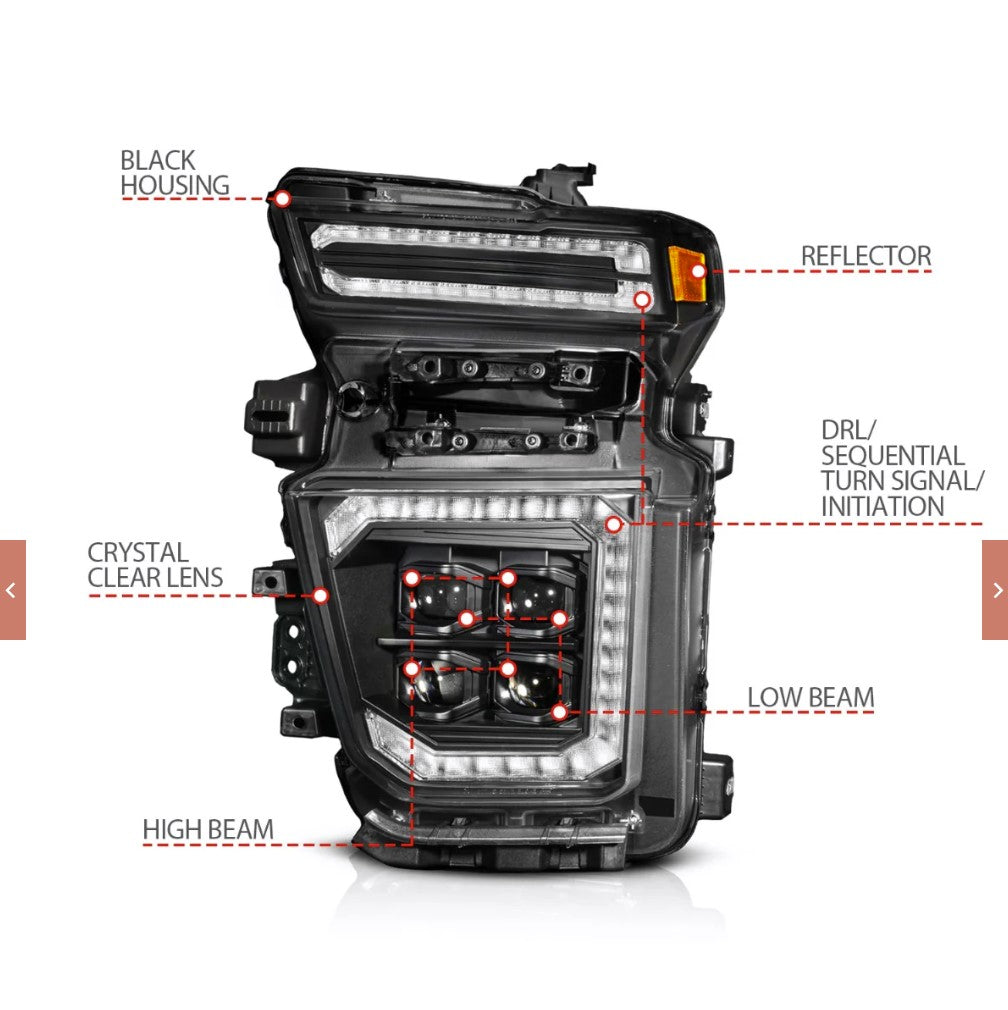 BLACK HOUSING

REFLECTOR

DRL/ SEQUENTIAL TURN SIGNAL/ INITIATION

CRYSTAL CLEAR LENS

LOW BEAM

HIGH BEAM